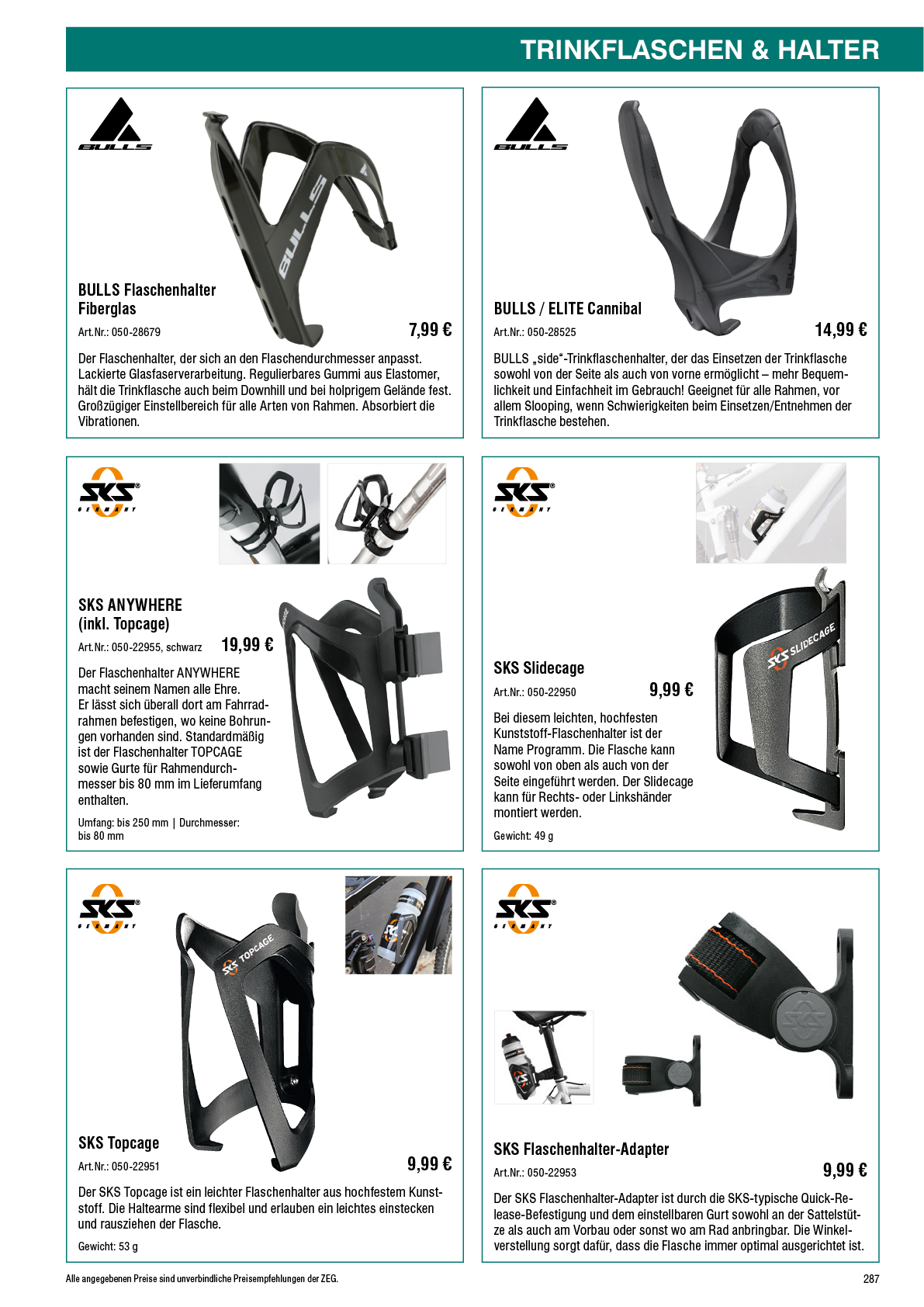 TRINKFLASCHEN & HALTER

BULLS

BULLS

BULLS Flaschenhalter Fiberglas
Art.Nr.: 050-28679
7,99 €

Der Flaschenhalter, der sich an den Flaschendurchmesser anpasst. Lackierte Glasfaserverarbeitung. Regulierbares Gummi aus Elastomer, hält die Trinkflasche auch beim Downhill und bei holprigem Gelände fest. Großzügiger Einstellbereich für alle Arten von Rahmen. Absorbiert die Vibrationen.

BULLS

BULLS / ELITE Cannibal
Art.Nr.: 050-28525
14,99 €

BULLS „side“-Trinkflaschenhalter, der das Einsetzen der Trinkflasche sowohl von der Seite als auch von vorne ermöglicht – mehr Bequemlichkeit und Einfachheit im Gebrauch! Geeignet für alle Rahmen, vor allem Slooping, wenn Schwierigkeiten beim Einsetzen/Entnehmen der Trinkflasche bestehen.

SKS GERMANY

SKS ANYWHERE (inkl. Topcage)
Art.Nr.: 050-22955, schwarz
19,99 €

Der Flaschenhalter ANYWHERE macht seinem Namen alle Ehre. Er lässt sich überall dort am Fahrradrahmen befestigen, wo keine Bohrungen vorhanden sind. Standardmäßig ist der Flaschenhalter TOPCAGE sowie Gurte für Rahmendurchmesser bis 80 mm im Lieferumfang enthalten.

Umfang: bis 250 mm | Durchmesser: bis 80 mm

SKS GERMANY

SKS SLIDECAGE

SKS Slidecage
Art.Nr.: 050-22950
9,99 €

Bei diesem leichten, hochfesten Kunststoff-Flaschenhalter ist der Name Programm. Die Flasche kann sowohl von oben als auch von der Seite eingeführt werden. Der Slidecage kann für Rechts- oder Linkshänder montiert werden.

Gewicht: 49 g

SKS GERMANY

SKS TOPCAGE

SKS Topcage
Art.Nr.: 050-22951
9,99 €

Der SKS Topcage ist ein leichter Flaschenhalter aus hochfestem Kunststoff. Die Haltearme sind flexibel und erlauben ein leichtes einstecken und rausziehen der Flasche.

Gewicht: 53 g

SKS GERMANY

SKS Flaschenhalter-Adapter
Art.Nr.: 050-22953
9,99 €

Der SKS Flaschenhalter-Adapter ist durch die SKS-typische Quick-Release-Befestigung und dem einstellbaren Gurt sowohl an der Sattelstütze als auch am Vorbau oder sonst wo am Rad anbringbar. Die Winkelverstellung sorgt dafür, dass die Flasche immer optimal ausgerichtet ist.

Alle angegebenen Preise sind unverbindliche Preisempfehlungen der ZEG.
287