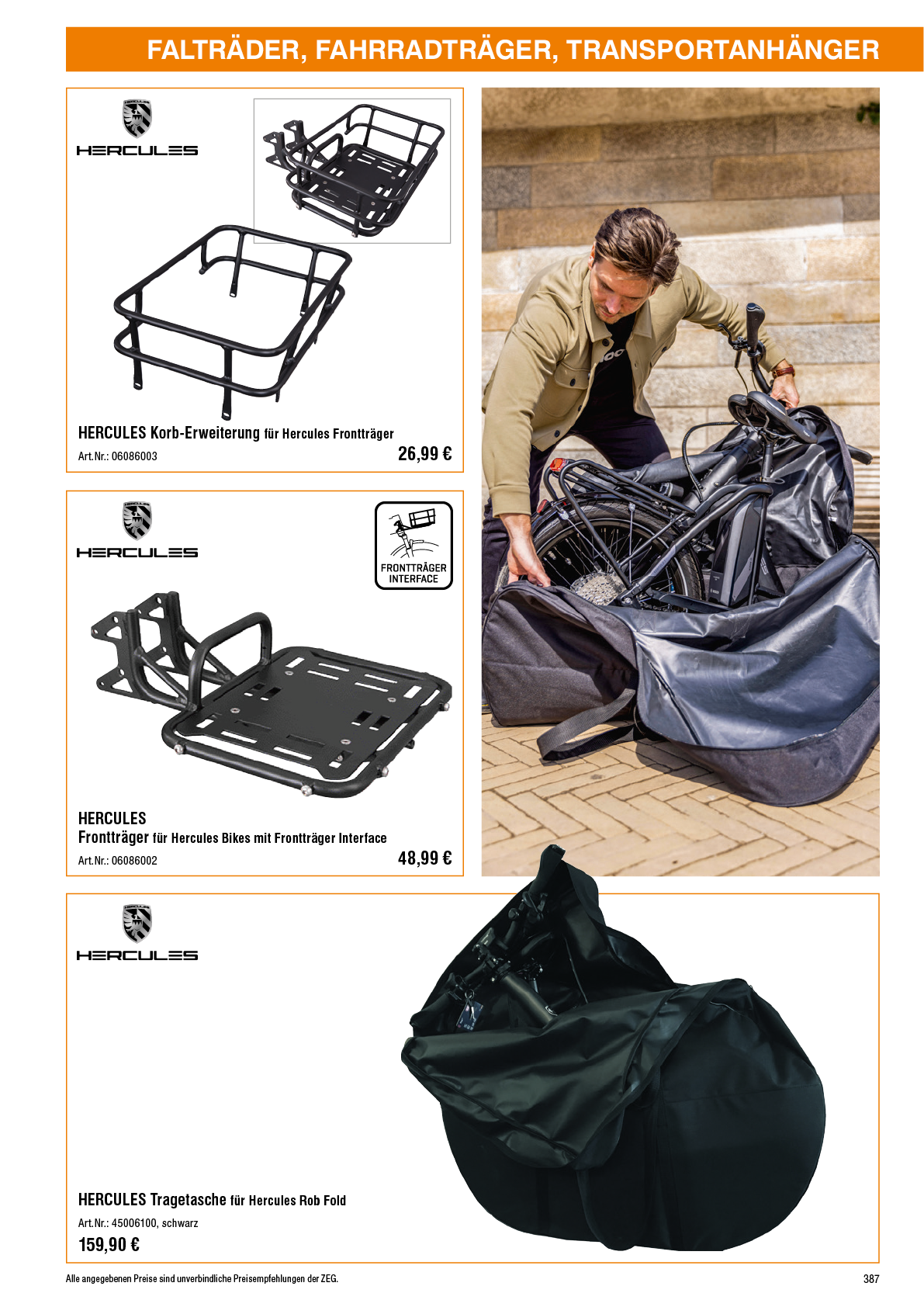 FALTRÄDER, FAHRRADTRÄGER, TRANSPORTANHÄNGER

HERCULES

HERCULES Korb-Erweiterung für Hercules Frontträger
Art.Nr.: 06086003
26,99 €

HERCULES

FRONTTRÄGER INTERFACE

HERCULES
Frontträger für Hercules Bikes mit Frontträger Interface
Art.Nr.: 06086002
48,99 €

HERCULES

HERCULES Tragetasche für Hercules Rob Fold
Art.Nr.: 45006100, schwarz
159,90 €

Alle angegebenen Preise sind unverbindliche Preisempfehlungen der ZEG.
387